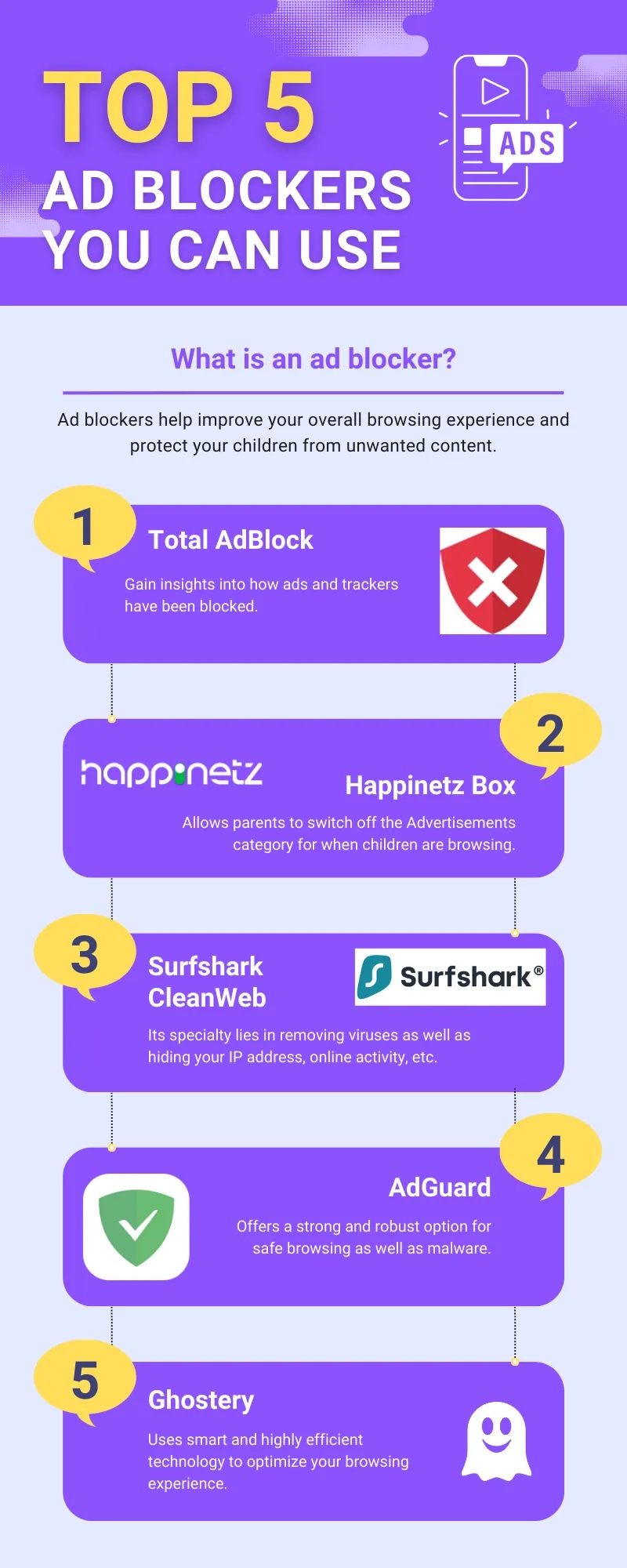 TOP 5
AD BLOCKERS
YOU CAN USE

ADS

What is an ad blocker?

Ad blockers help improve your overall browsing experience and protect your children from unwanted content.

1
Total AdBlock
Gain insights into how ads and trackers have been blocked.

2
happinetz
Happinetz Box
Allows parents to switch off the Advertisements category for when children are browsing.

3
Surfshark CleanWeb
Surfshark®
Its specialty lies in removing viruses as well as hiding your IP address, online activity, etc.

4
AdGuard
Offers a strong and robust option for safe browsing as well as malware.

5
Ghostery
Uses smart and highly efficient technology to optimize your browsing experience.